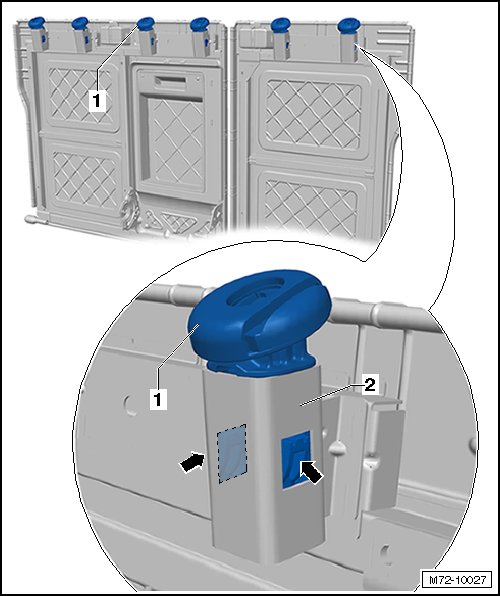 1

1

2

M72-10027