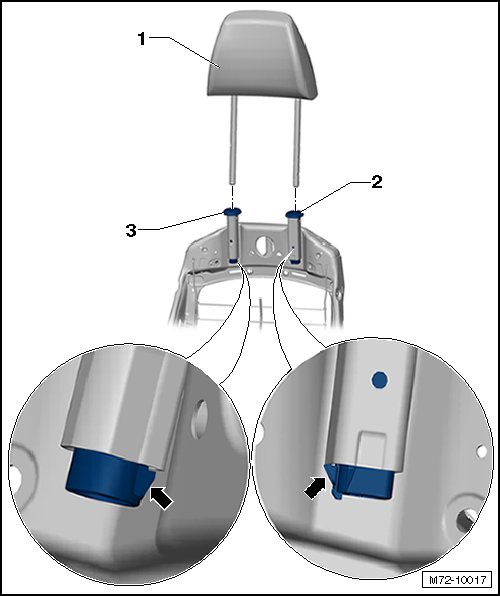 1

2

3

M72-10017