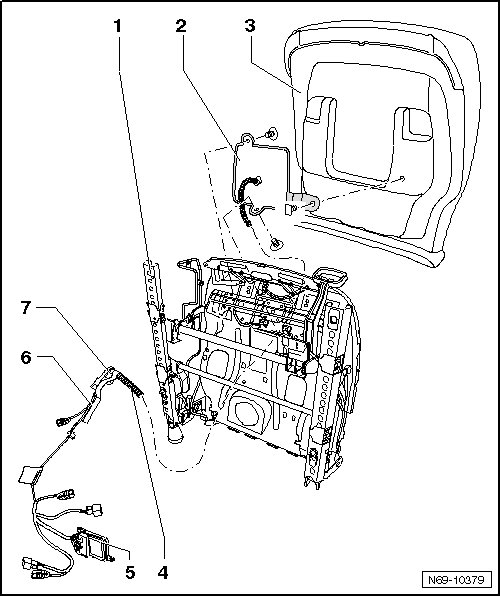 1
2
3
7
6
5
4
N69-10379