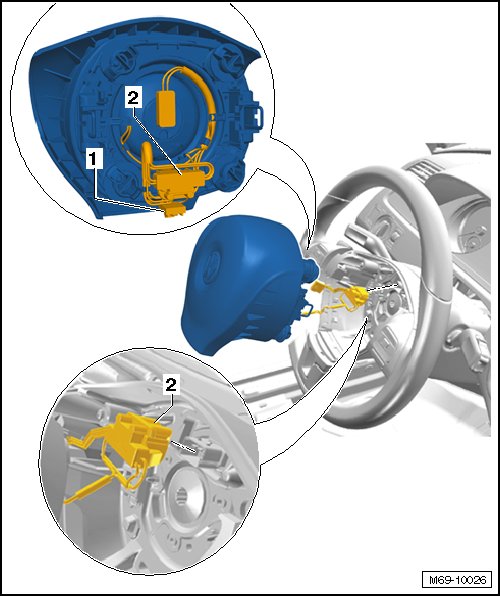 2
1
2
M69-10026