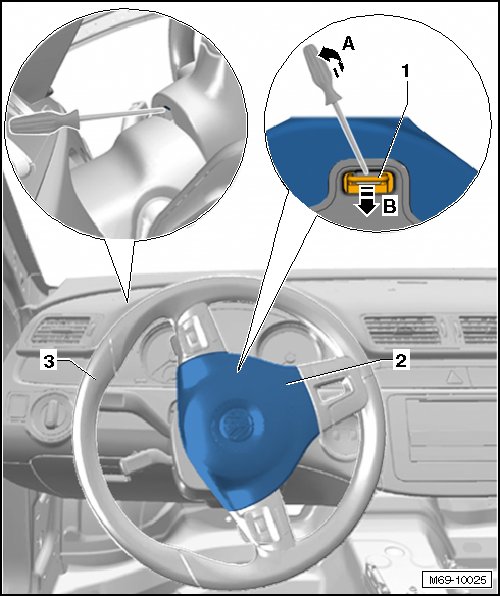 A
1
B
3
2
M69-10025