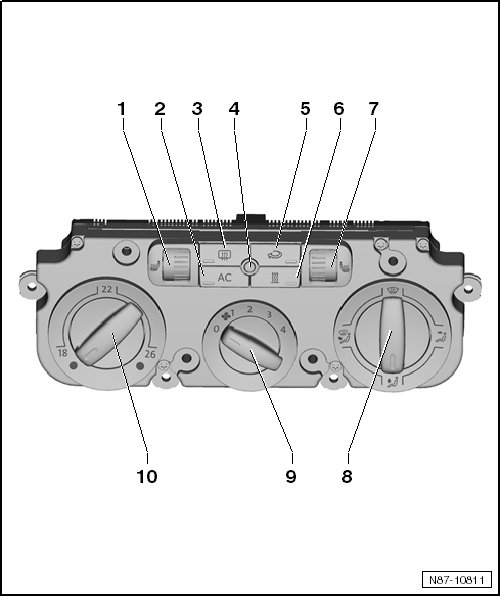 1 2 3 4 5 6 7

AC

22
18
26

0 1 2 3 4

10 9 8

N87-10811