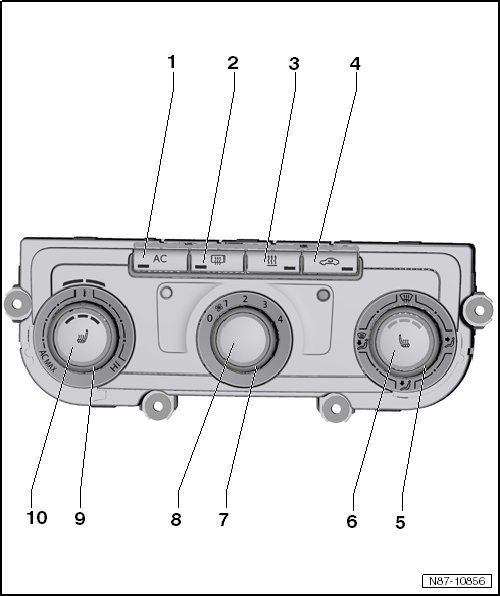 1
2
3
4
AC
0
1
2
3
4
AC MAX
HI
10
9
8
7
6
5
N87-10856