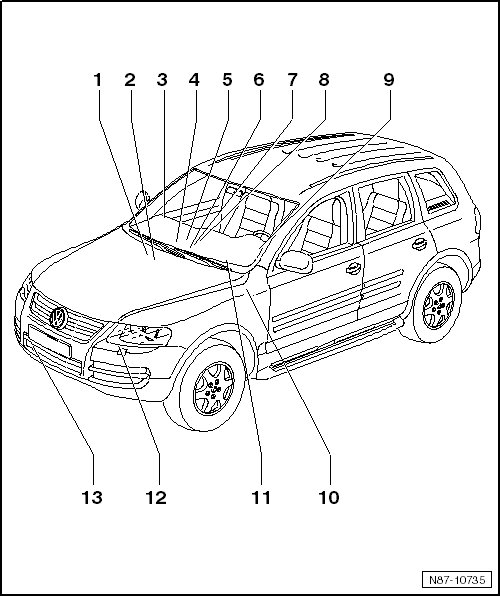 1 2 3 4 5 6 7 8 9

13 12 11 10

N87-10735