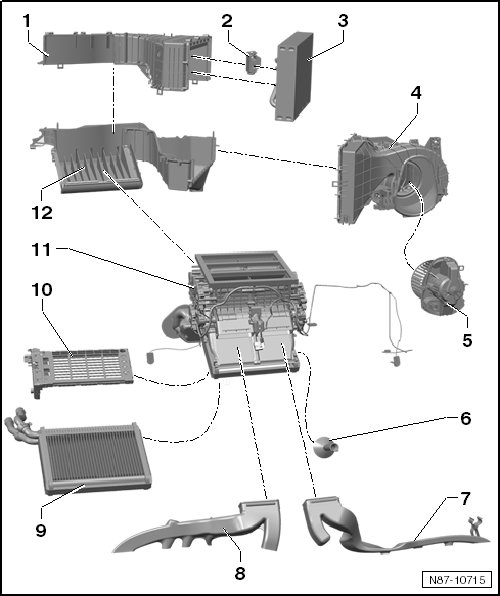 1
2
3
4
12
11
10
5
6
9
7
8
N87-10715