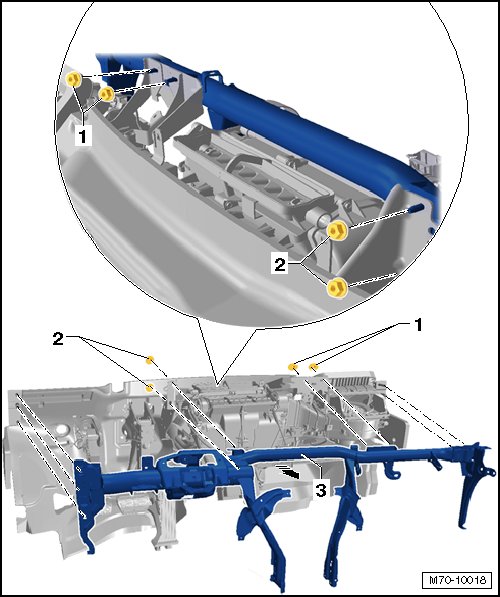 1

2

2

1

3

M70-10018