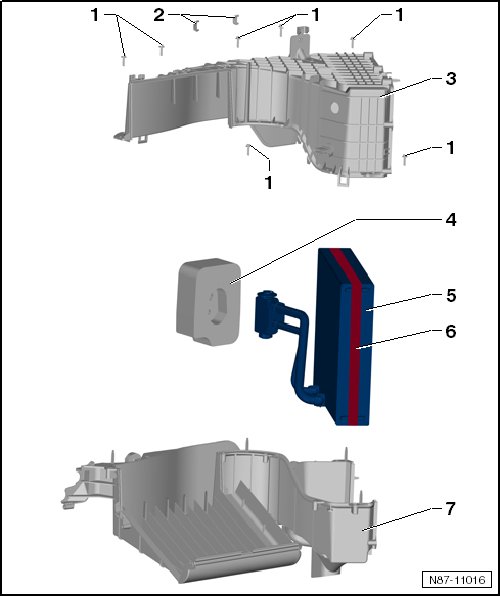 1
2
1
1
3
1
1
4
5
6
7
N87-11016