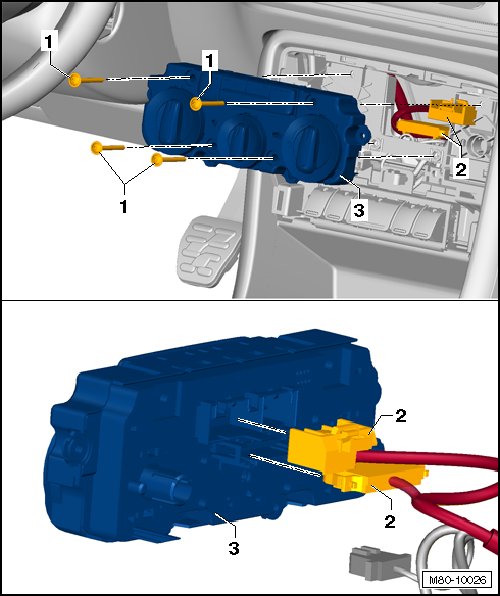 1
1
2
1
3
2
2
3
M80-10026