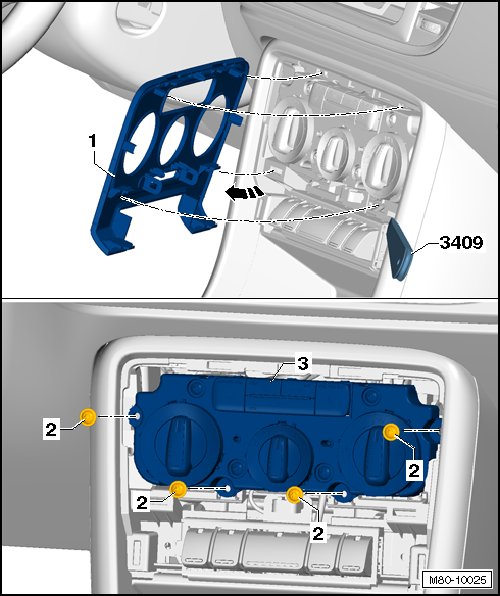 1

3409

3

2

2

2

2

M80-10025