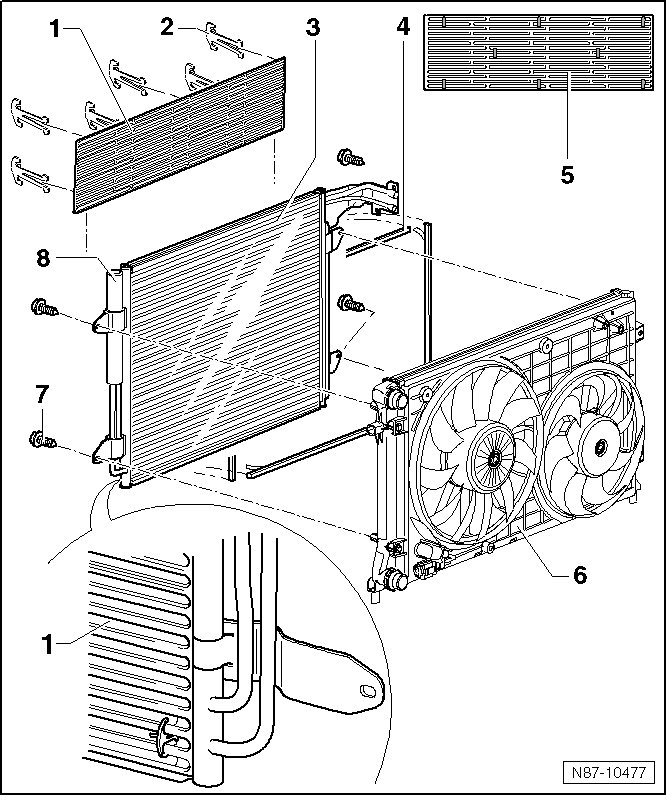 1
2
3
4
5
8
7
6
1
N87-10477