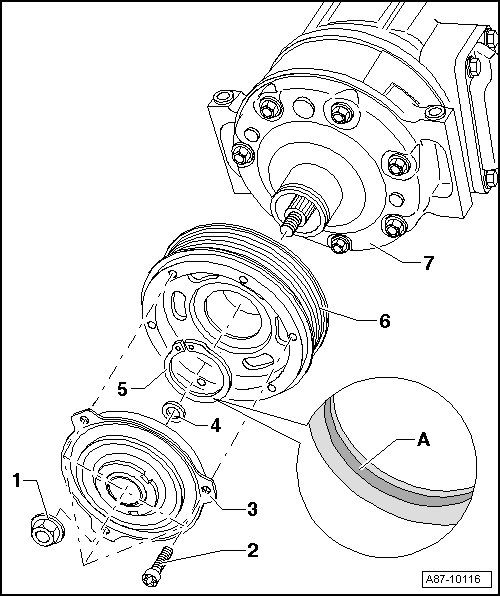 7
6
5
4
A
1
3
2
A87-10116