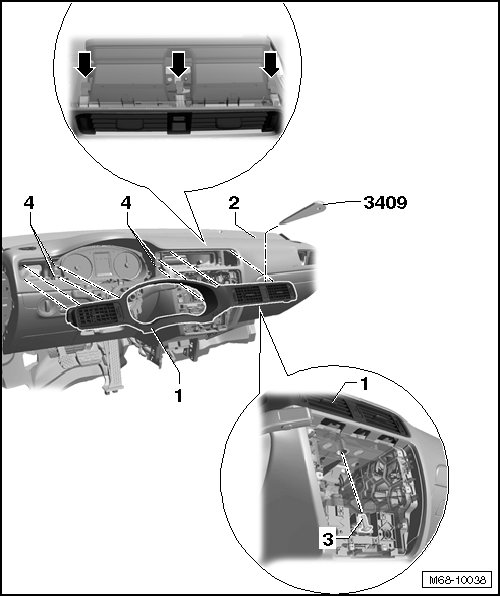 4
4
2
3409
1
1
3
M68-10038