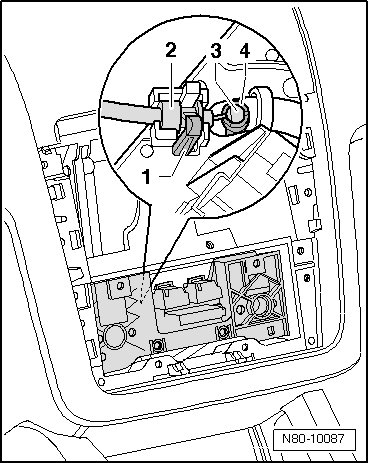 2
3
4
1
N80-10087