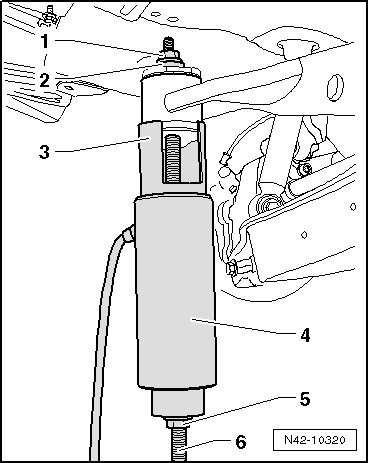 1
2
3
4
5
6
N42-10320