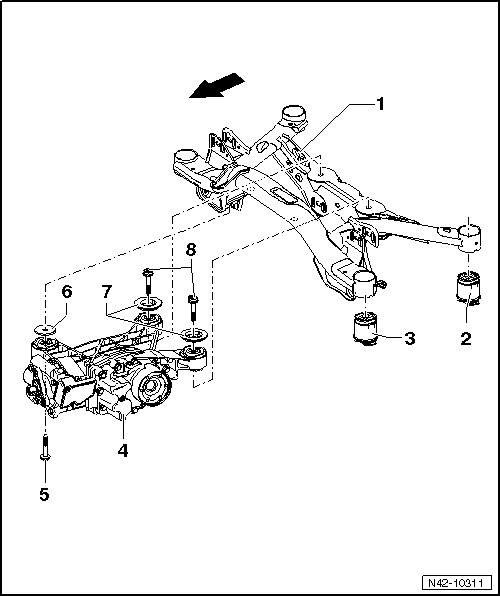 1
8
6
7
3
2
4
5
N42-10311