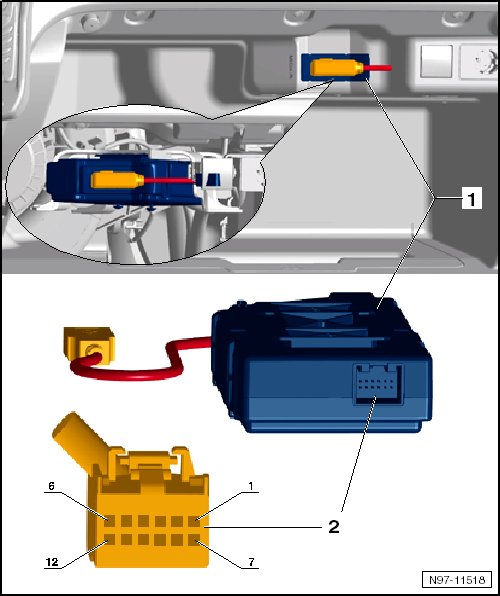 1

6

1

2

12

7

N97-11518