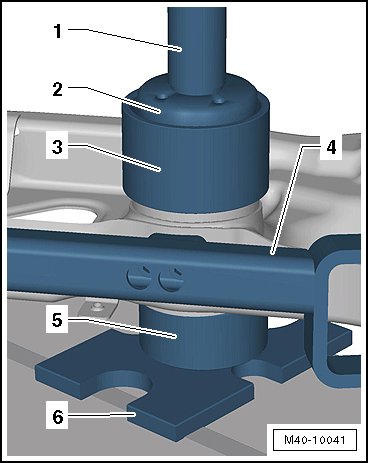 1
2
3
4
5
6
M40-10041