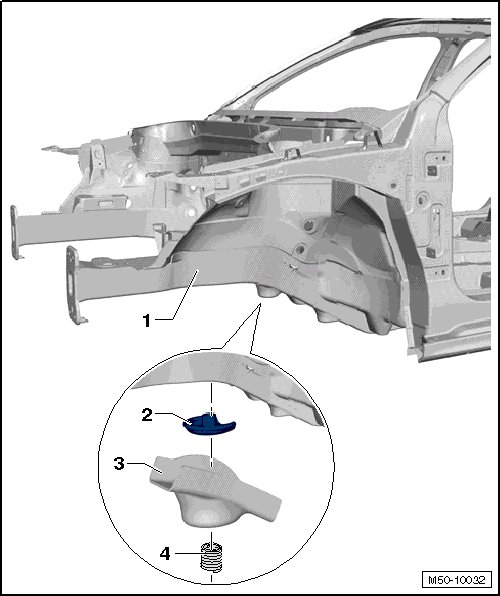 1
2
3
4
M50-10032