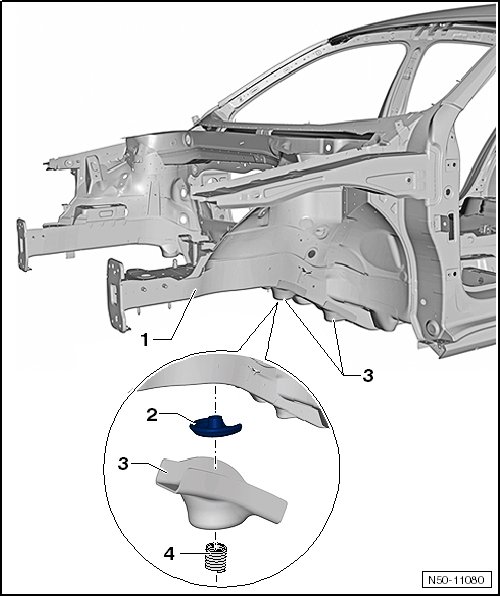 1
3
2
3
4
N50-11080