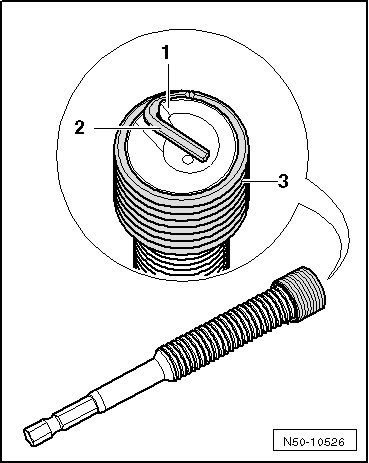 1

2

3

N50-10526