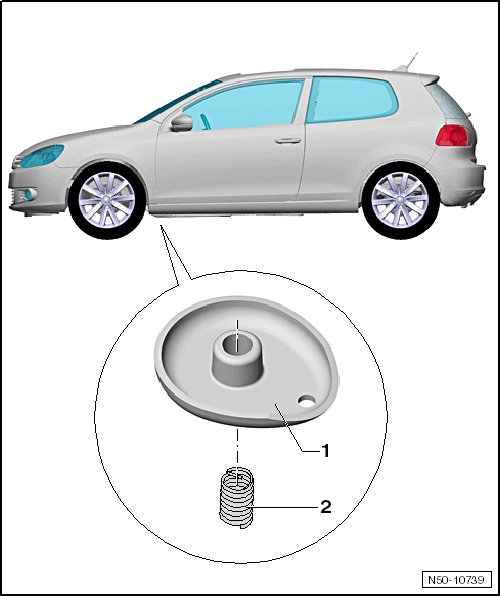 1

2

N50-10739