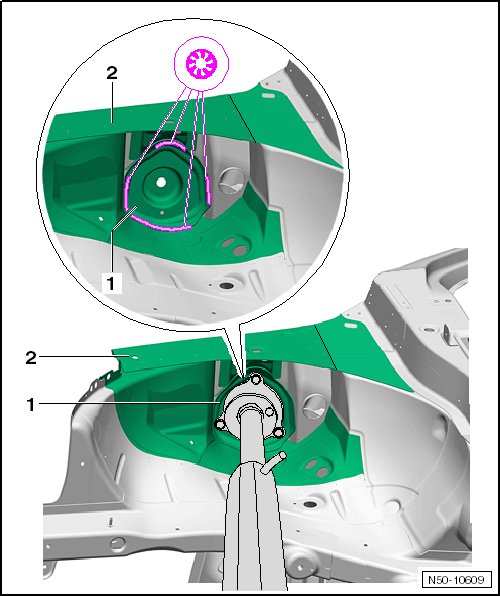 2
1
2
1
N50-10609