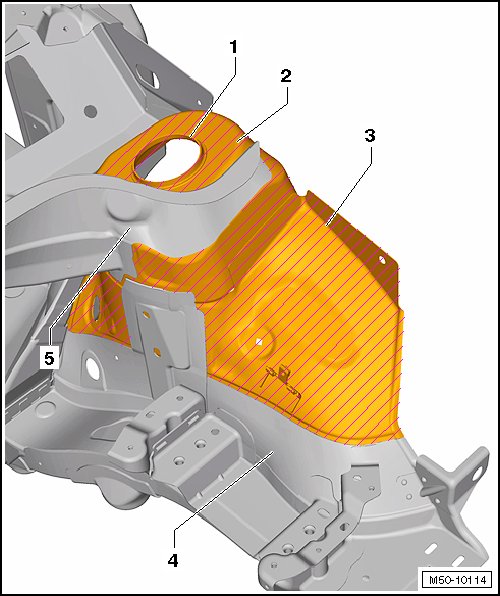 1
2
3
5
4
M50-10114