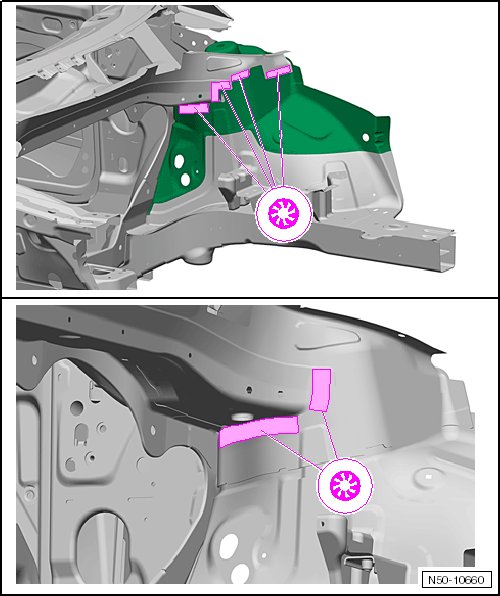 N50-10660