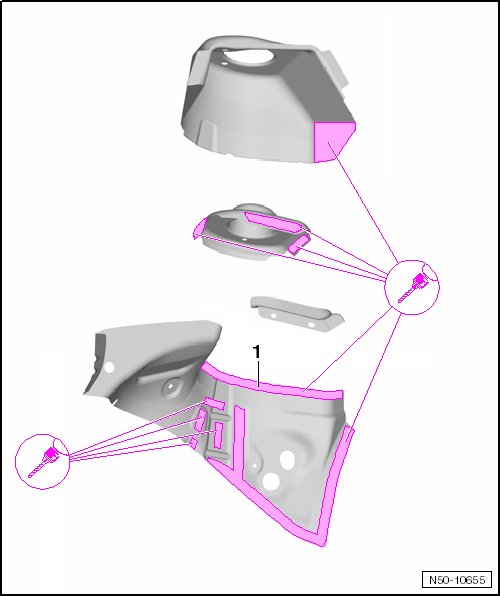 1

N50-10655