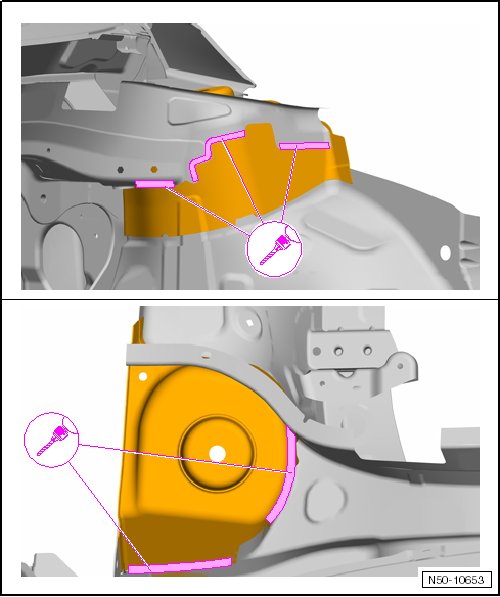 N50-10653