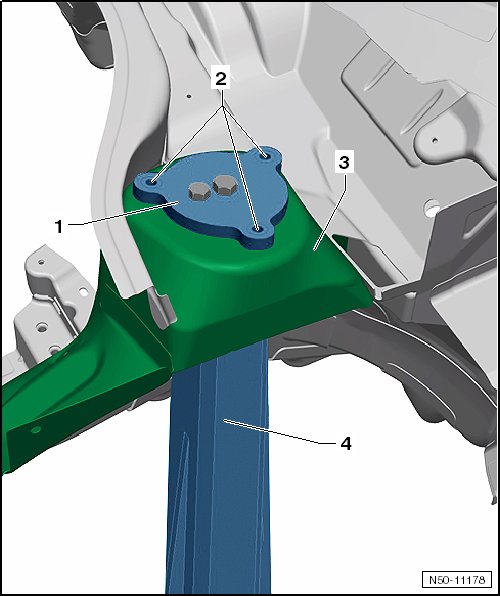 2
3
1
4
N50-11178