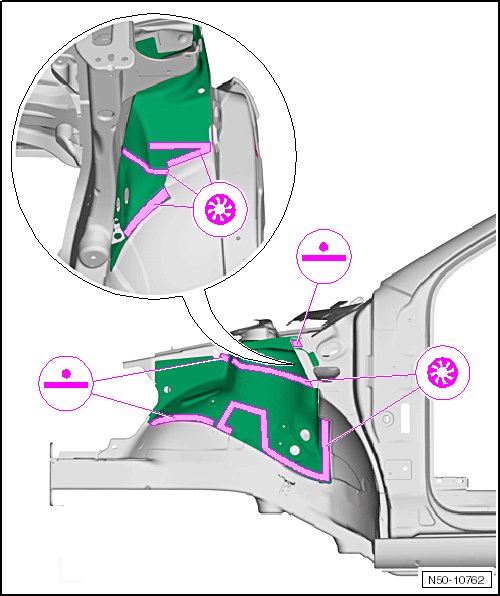 N50-10762