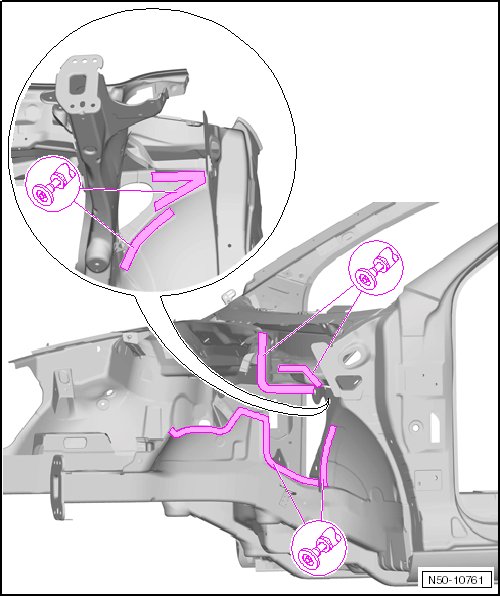 N50-10761