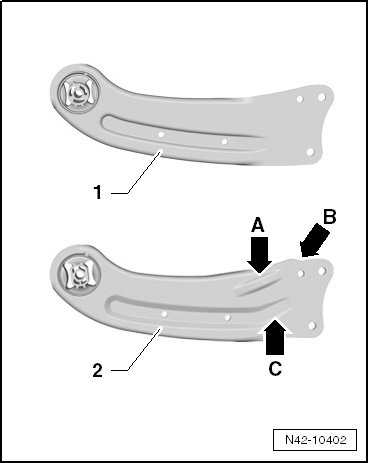 1

A

B

2

C

N42-10402