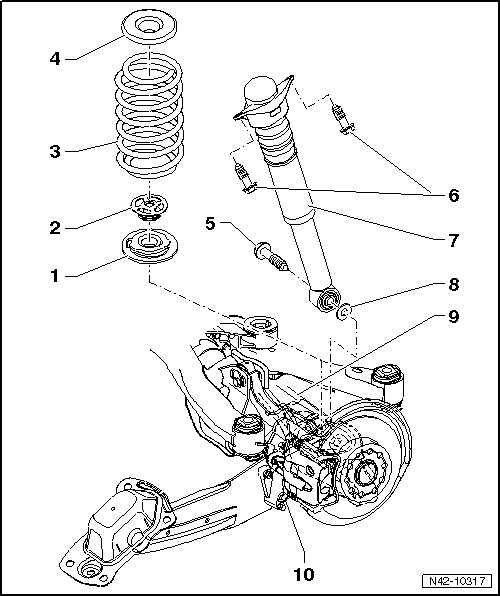 4
3
2
1
5
6
7
8
9
10
N42-10317