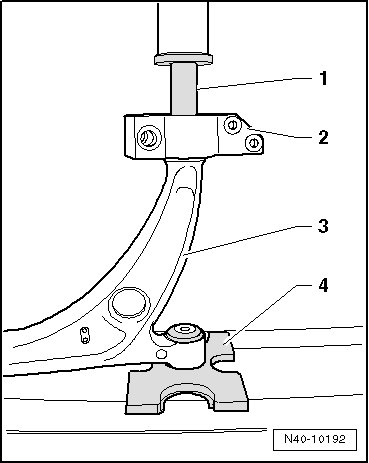 1
2
3
4
N40-10192