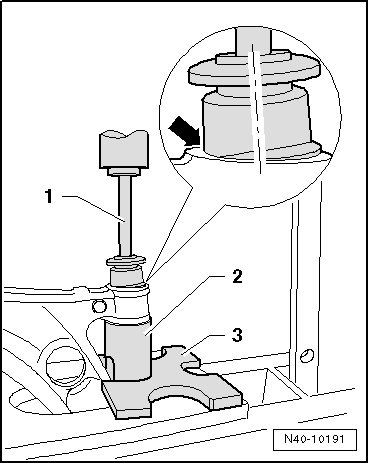 1
2
3
N40-10191