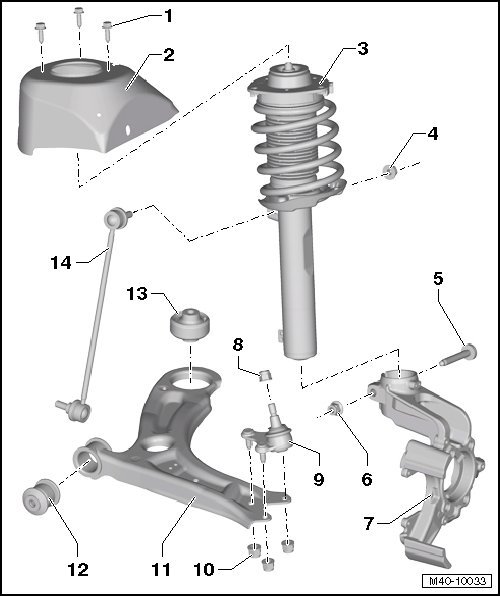 1
2
3
4
14
13
5
8
9
6
7
12
11
10
M40-10033