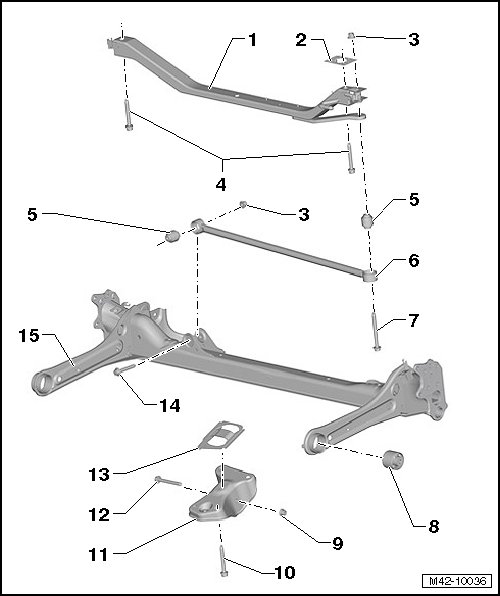 1
2
3
4
5
3
5
6
7
15
14
13
12
11
10
9
8
M42-10036