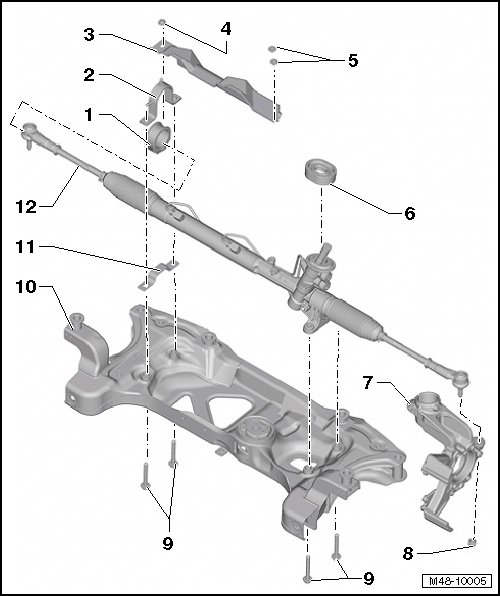 3
4
5
2
1
12
6
11
10
7
9
8
9
M48-10005