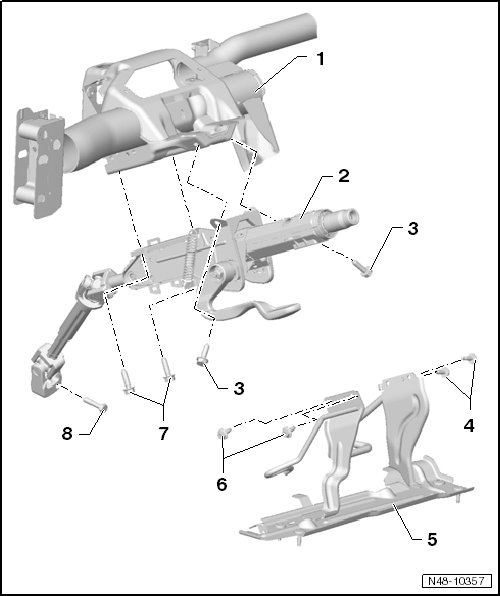 1
2
3
3
4
8
7
6
5
N48-10357