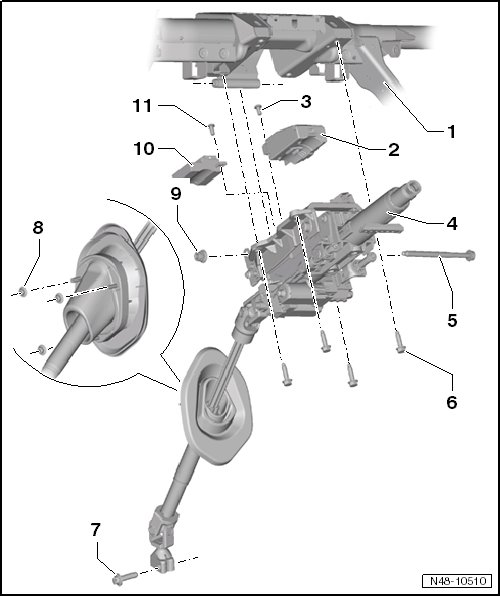 11
3
1
10
2
9
4
8
5
6
7
N48-10510