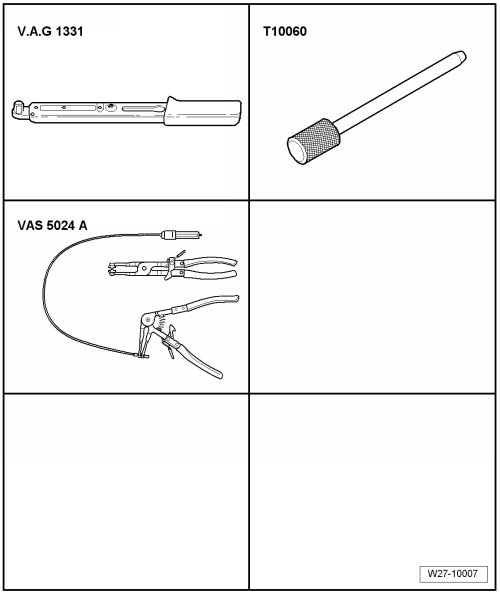 V.A.G 1331

T10060

VAS 5024 A

W27-10007