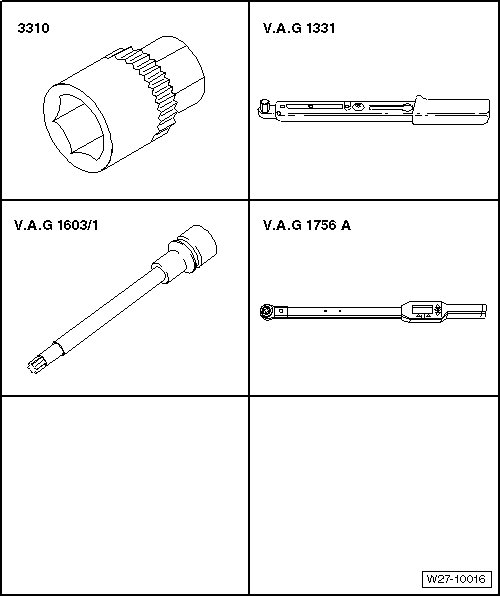 3310

V.A.G 1331

V.A.G 1603/1

V.A.G 1756 A

W27-10016