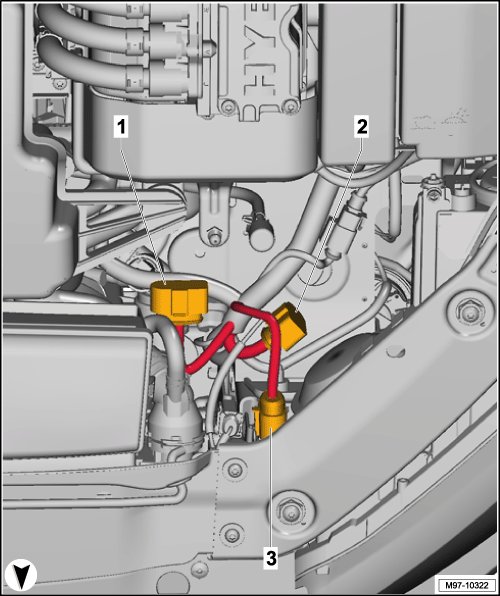 1
2
3
M97-10322