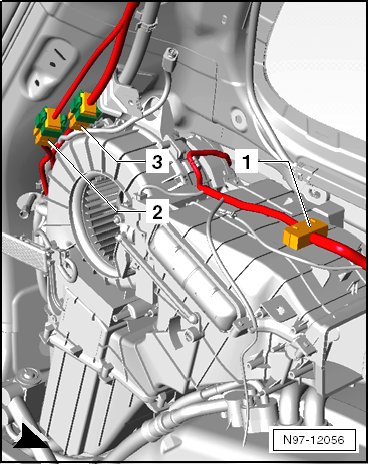 3
1
2
N97-12056