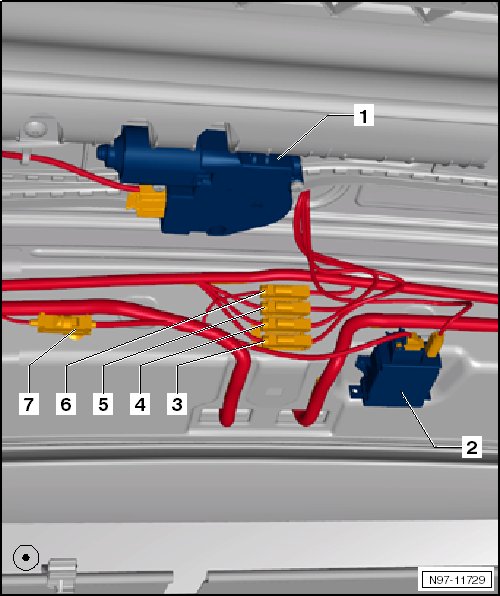 1
7
6
5
4
3
2
N97-11729