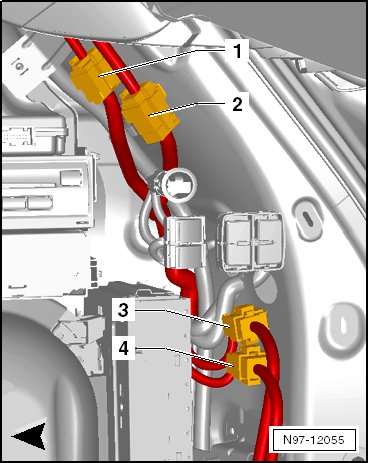 1
2
3
4
N97-12055