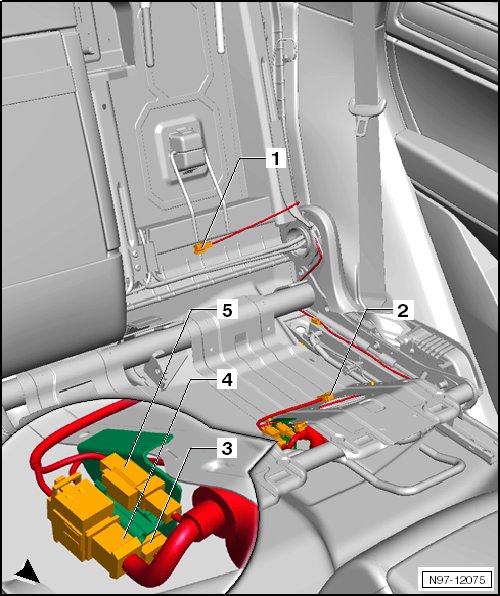 1
5
2
4
3
N97-12075