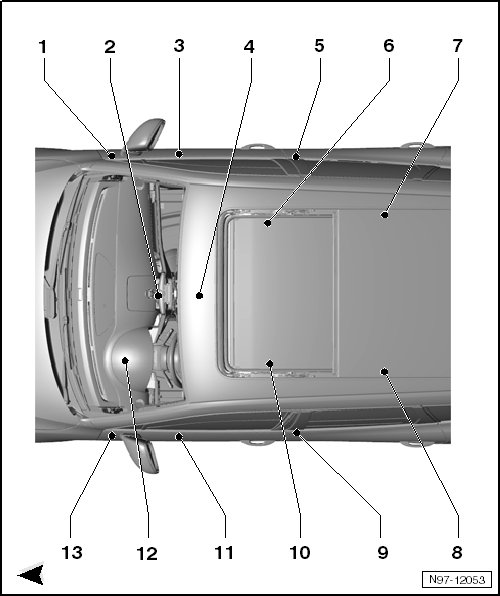 1 2 3 4 5 6 7

13 12 11 10 9 8

N97-12053